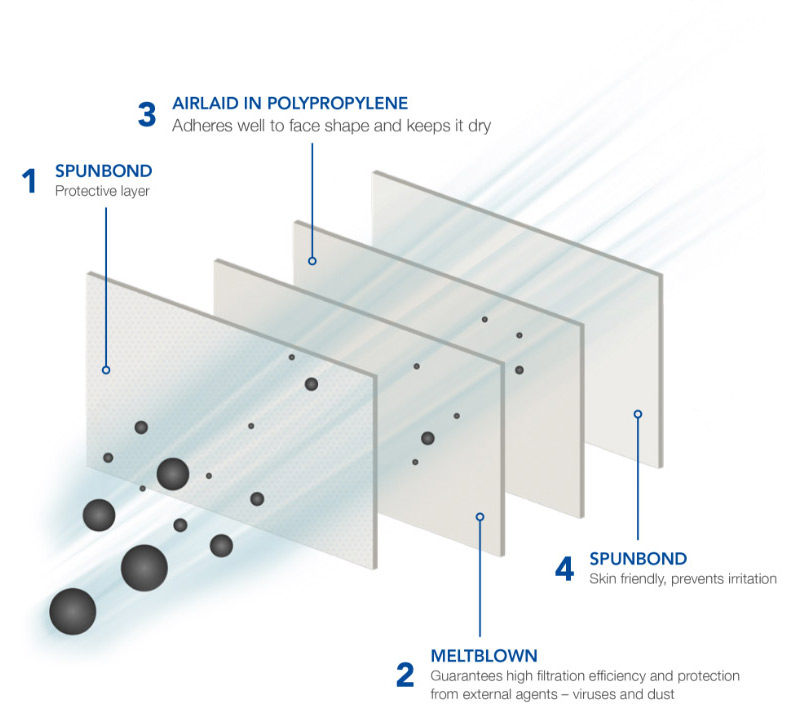 3 AIRLAID IN POLYPROPYLENE
Adheres well to face shape and keeps it dry

1 SPUNBOND
Protective layer

4 SPUNBOND
Skin friendly, prevents irritation

2 MELTBLOWN
Guarantees high filtration efficiency and protection from external agents – viruses and dust